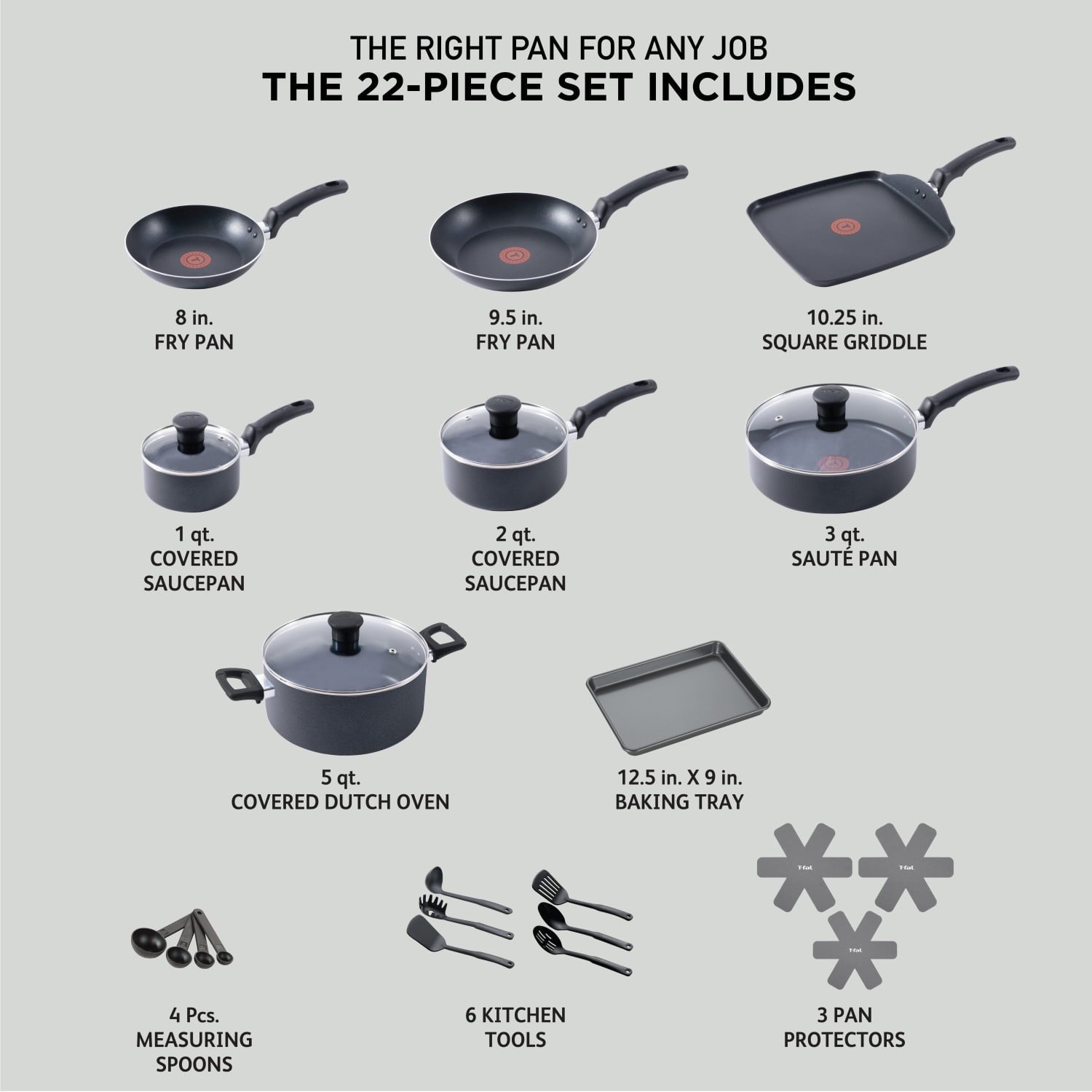 THE RIGHT PAN FOR ANY JOB
THE 22-PIECE SET INCLUDES

8 in.
FRY PAN

9.5 in.
FRY PAN

10.25 in.
SQUARE GRIDDLE

1 qt.
COVERED
SAUCEPAN

2 qt.
COVERED
SAUCEPAN

3 qt.
SAUTÉ PAN

5 qt.
COVERED DUTCH OVEN

12.5 in. X 9 in.
BAKING TRAY

T-fal T-fal T-fal

4 Pcs.
MEASURING
SPOONS

6 KITCHEN
TOOLS

3 PAN
PROTECTORS