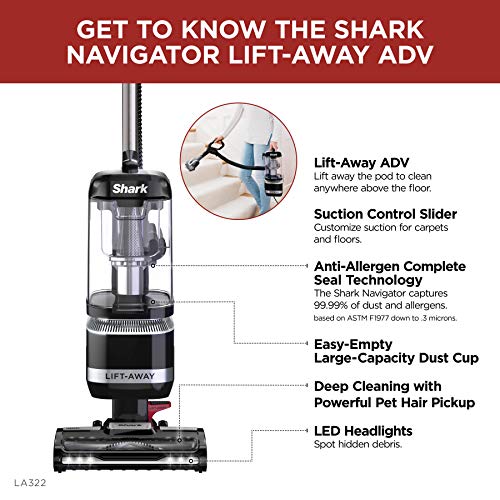 GET TO KNOW THE SHARK NAVIGATOR LIFT-AWAY ADV

Shark

LIFT-AWAY

Lift-Away ADV
Lift away the pod to clean anywhere above the floor.

Suction Control Slider
Customize suction for carpets and floors.

Anti-Allergen Complete Seal Technology
The Shark Navigator captures 99.99% of dust and allergens.
based on ASTM F1977 down to .3 microns.

Easy-Empty Large-Capacity Dust Cup

Deep Cleaning with Powerful Pet Hair Pickup

LED Headlights
Spot hidden debris.

LA322