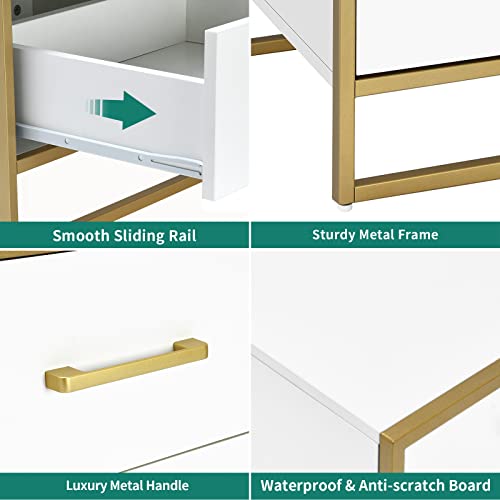 Smooth Sliding Rail

Sturdy Metal Frame

Luxury Metal Handle

Waterproof & Anti-scratch Board