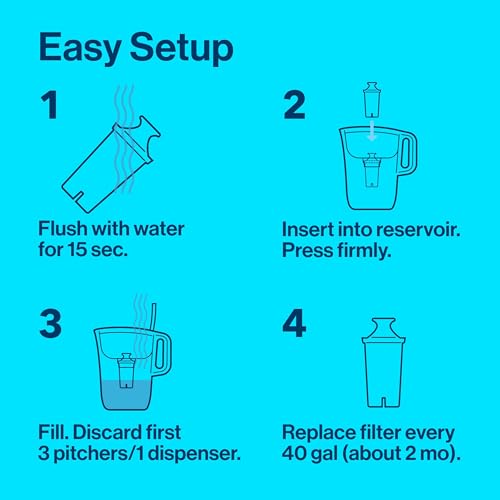 Easy Setup

1

Flush with water for 15 sec.

2

Insert into reservoir. Press firmly.

3

Fill. Discard first 3 pitchers/1 dispenser.

4

Replace filter every 40 gal (about 2 mo).