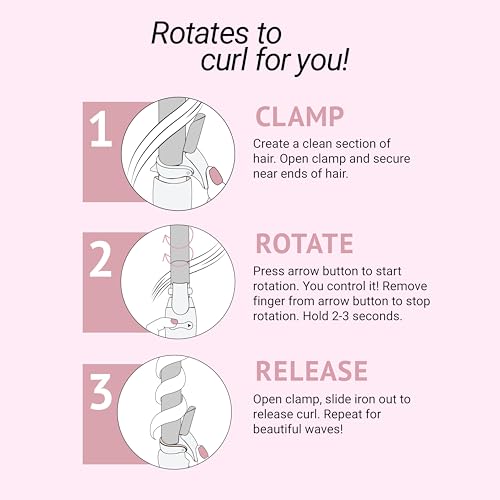 Rotates to curl for you!

1

CLAMP

Create a clean section of hair. Open clamp and secure near ends of hair.

2

ROTATE

Press arrow button to start rotation. You control it! Remove finger from arrow button to stop rotation. Hold 2-3 seconds.

3

RELEASE

Open clamp, slide iron out to release curl. Repeat for beautiful waves!