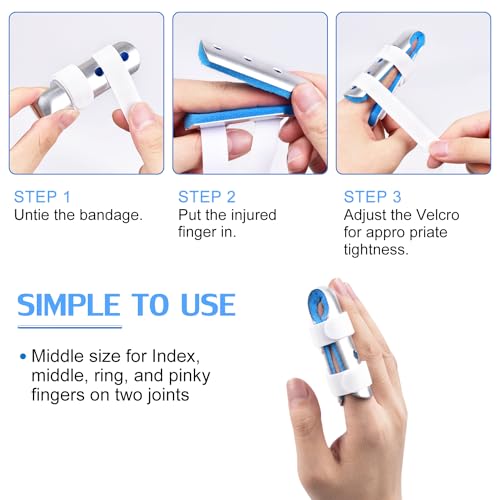 STEP 1
Untie the bandage.

STEP 2
Put the injured finger in.

STEP 3
Adjust the Velcro for appro priate tightness.

SIMPLE TO USE

• Middle size for Index, middle, ring, and pinky fingers on two joints